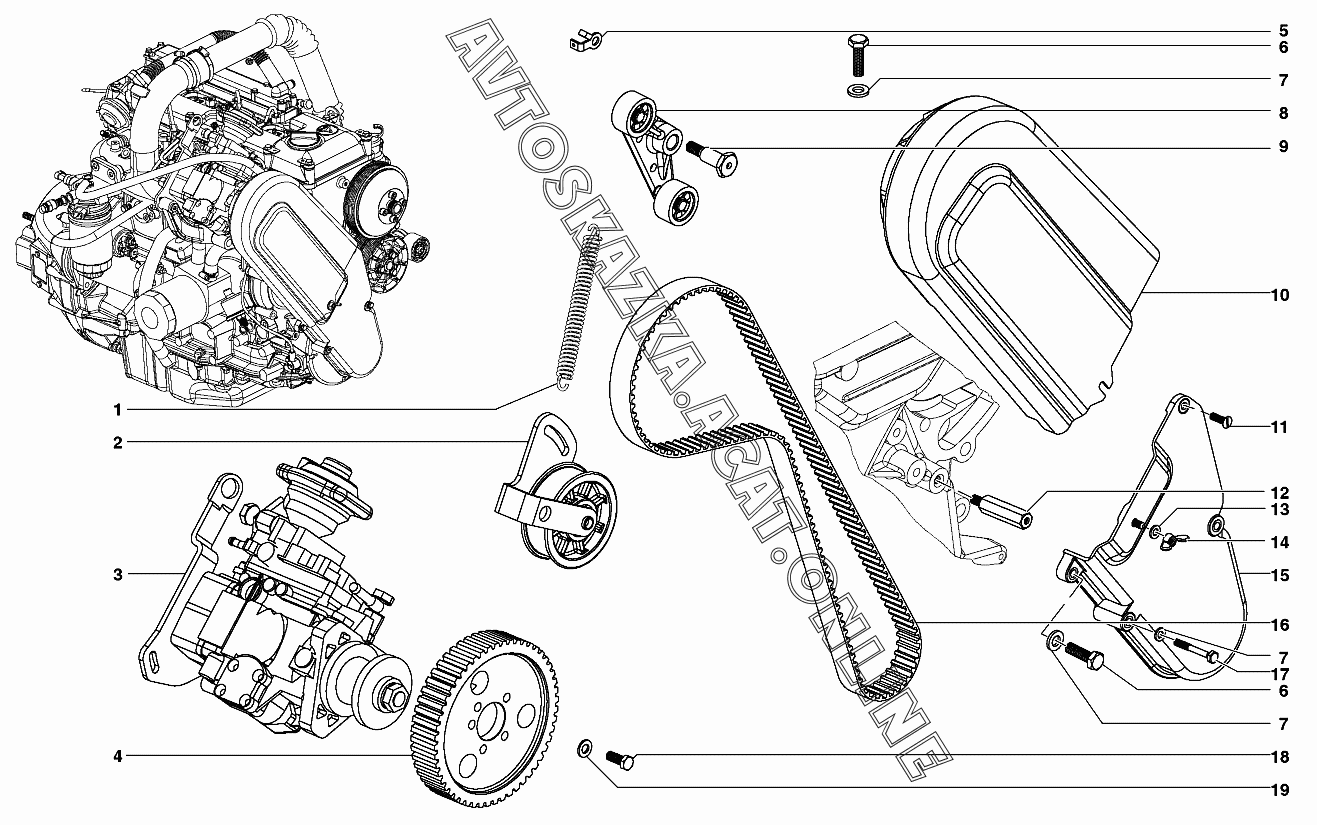 AVTOSKAZKA.ACAT.ONLINE

5
6
7
8
9
10
11
12
13
14
15
16
7
17
6
7
18
19
1
2
3
4